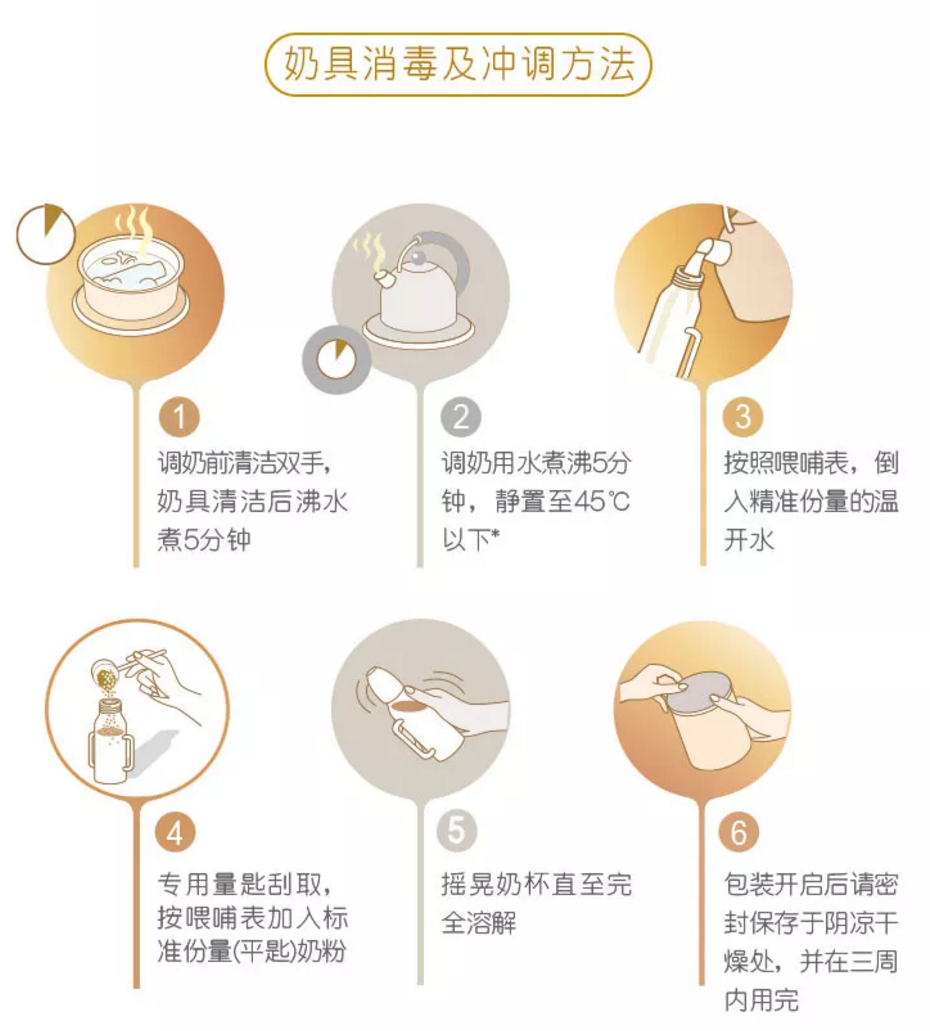 奶具消毒及冲调方法

1
调奶前清洁双手，奶具清洁后沸水煮5分钟

2
调奶用水煮沸5分钟，静置至45℃以下*

3
按照喂哺表，倒入精准份量的温开水

4
专用量匙刮取，按喂哺表加入标准份量(平匙)奶粉

5
摇晃奶杯直至完全溶解

6
包装开启后请密封保存于阴凉干燥处，并在三周内用完